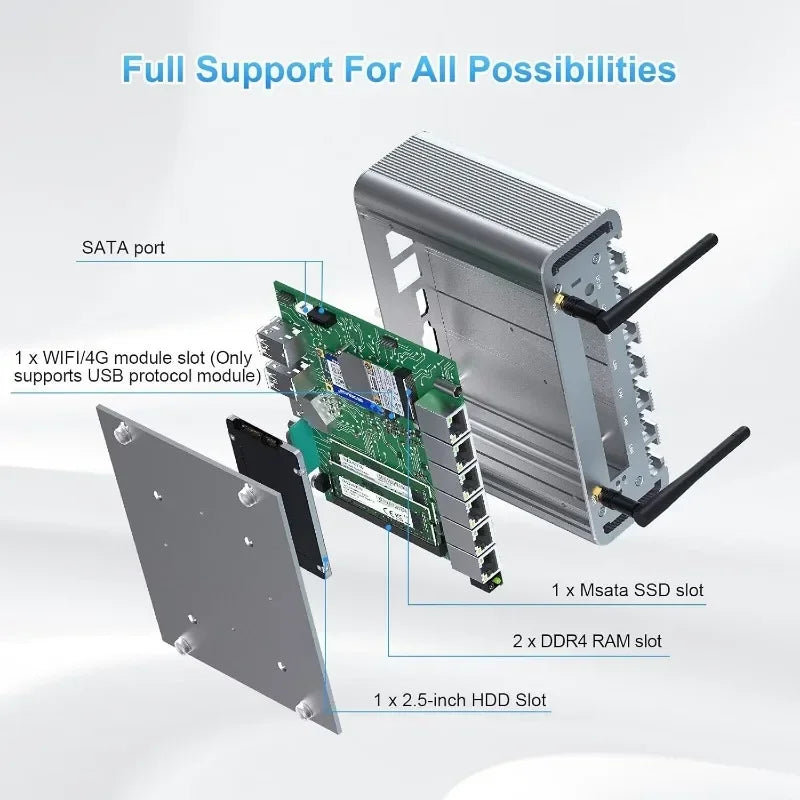 Full Support For All Possibilities

SATA port

1 x WIFI/4G module slot (Only supports USB protocol module)

1 x Msata SSD slot

2 x DDR4 RAM slot

1 x 2.5-inch HDD Slot