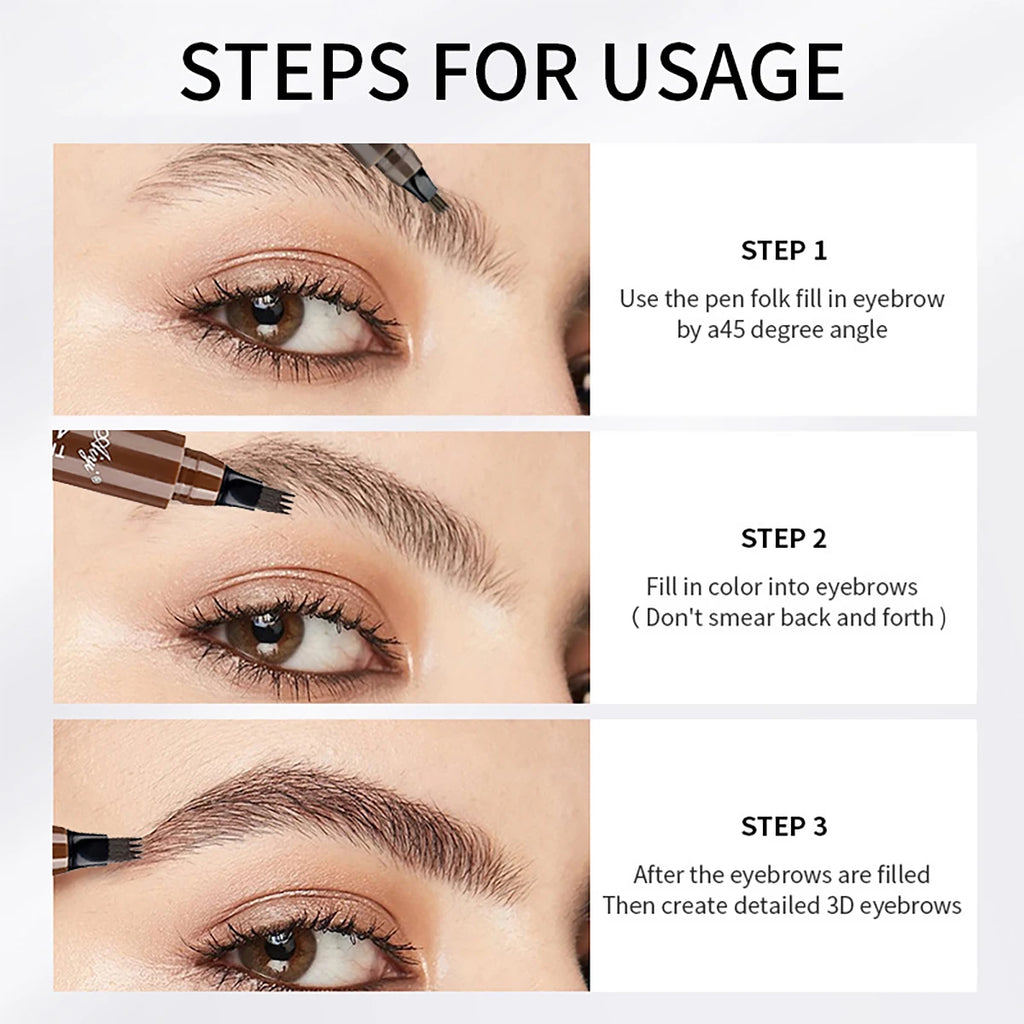 STEPS FOR USAGE

STEP 1

Use the pen folk fill in eyebrow by a45 degree angle

STEP 2

Fill in color into eyebrows ( Don't smear back and forth )

STEP 3

After the eyebrows are filled Then create detailed 3D eyebrows