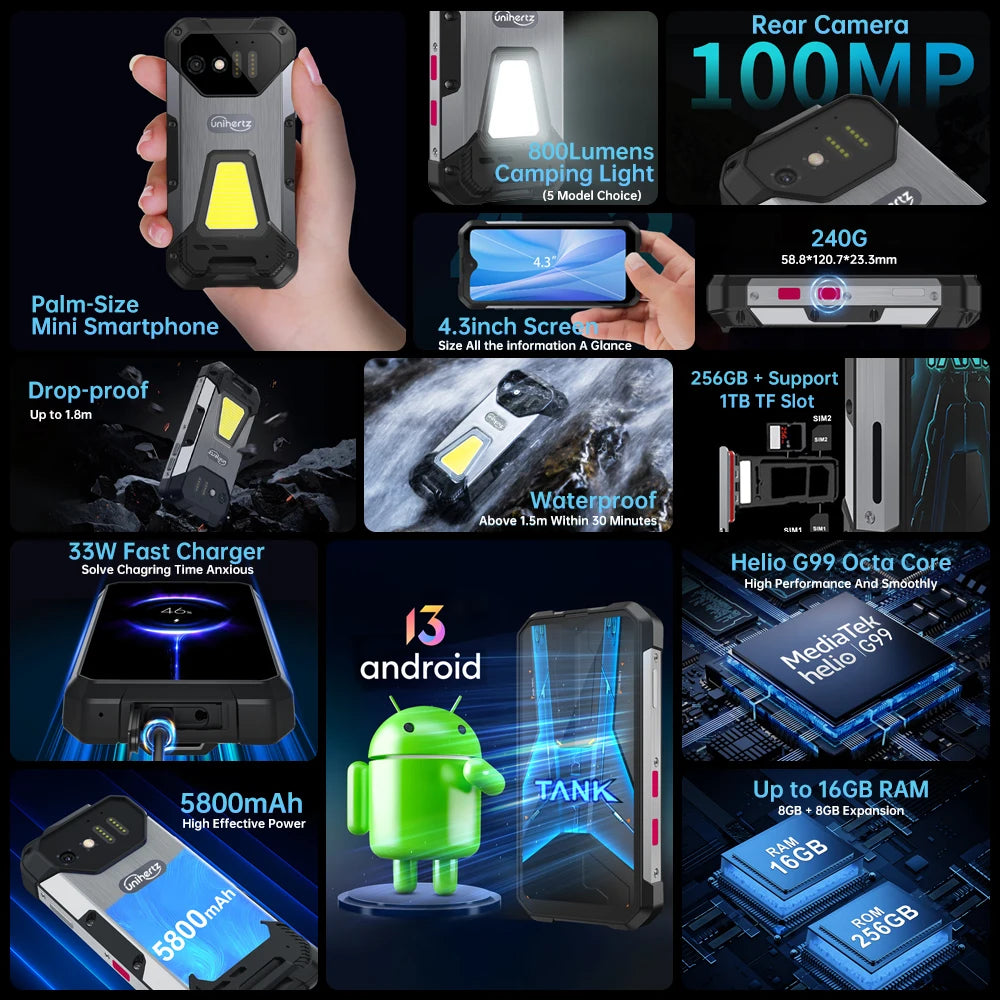 Unihertz

Palm-Size
Mini Smartphone

Unihertz

800Lumens
Camping Light
(5 Model Choice)

Rear Camera
100MP

Unihertz

4.3"

4.3inch Screen
Size All the Information A Glance

240G
58.8*120.7*23.3mm

Drop-proof
Up to 1.8m

Waterproof
Above 1.5m Within 30 Minutes

256GB + Support
1TB TF Slot

SIM2
SIM2
SIM1
SIM1

33W Fast Charger
Solve Chagring Time Anxious

46%

13
android

TANK

Helio G99 Octa Core
High Performance And Smoothly

MediaTek
helio G99

5800mAh
High Effective Power

Unihertz

5800mAh

Up to 16GB RAM
8GB + 8GB Expansion

RAM
16GB

ROM
256GB