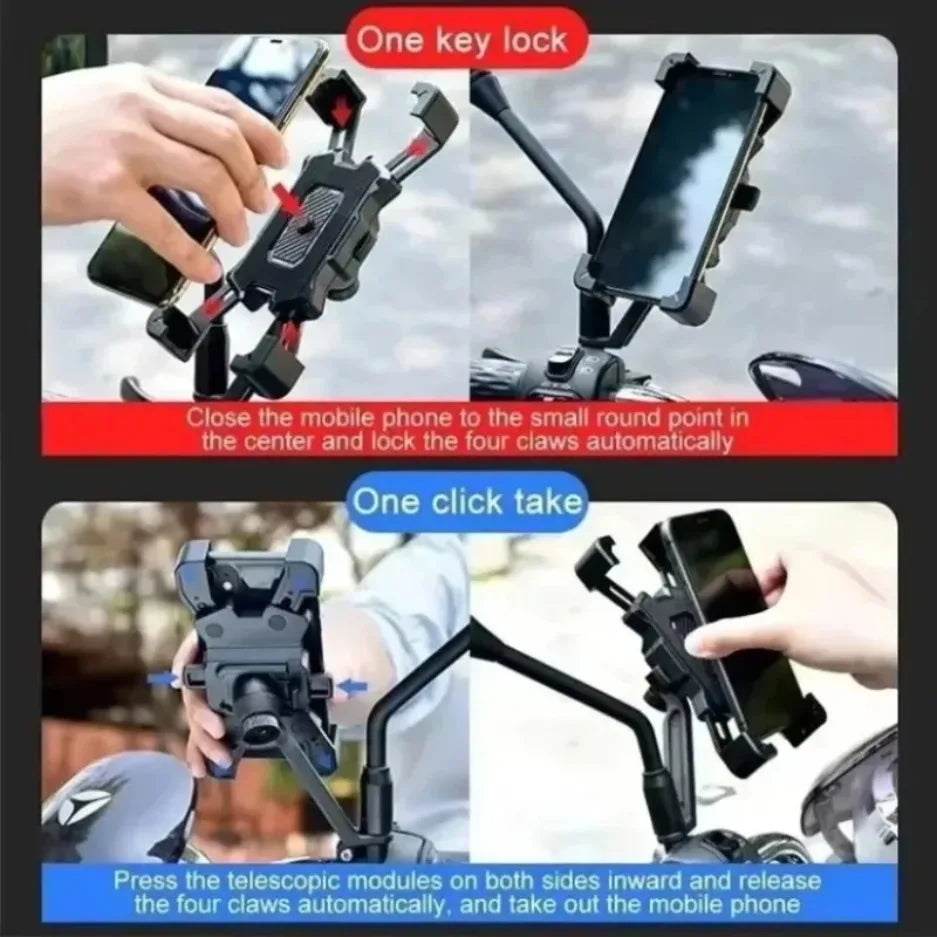 One key lock

Close the mobile phone to the small round point in the center and lock the four claws automatically

One click take

Press the telescopic modules on both sides inward and release the four claws automatically, and take out the mobile phone