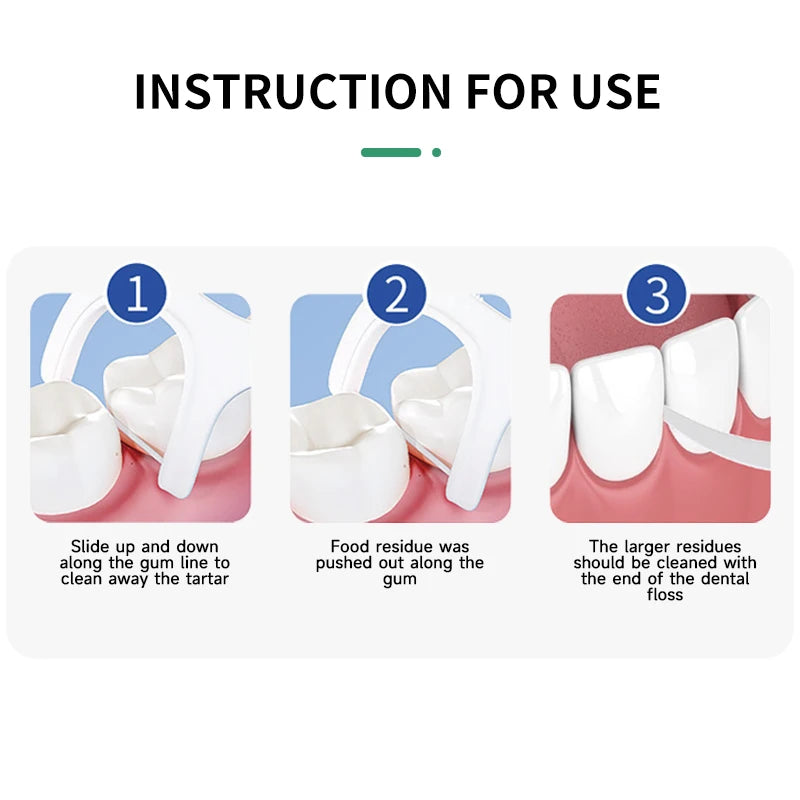 INSTRUCTION FOR USE

1

Slide up and down along the gum line to clean away the tartar

2

Food residue was pushed out along the gum

3

The larger residues should be cleaned with the end of the dental floss