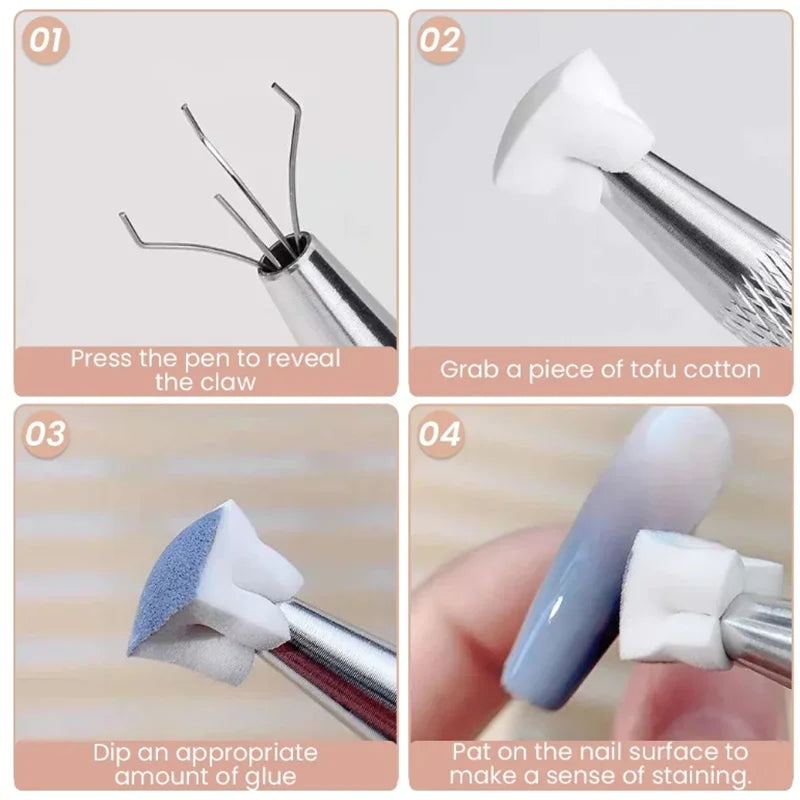 01

Press the pen to reveal the claw

02

Grab a piece of tofu cotton

03

Dip an appropriate amount of glue

04

Pat on the nail surface to make a sense of staining.