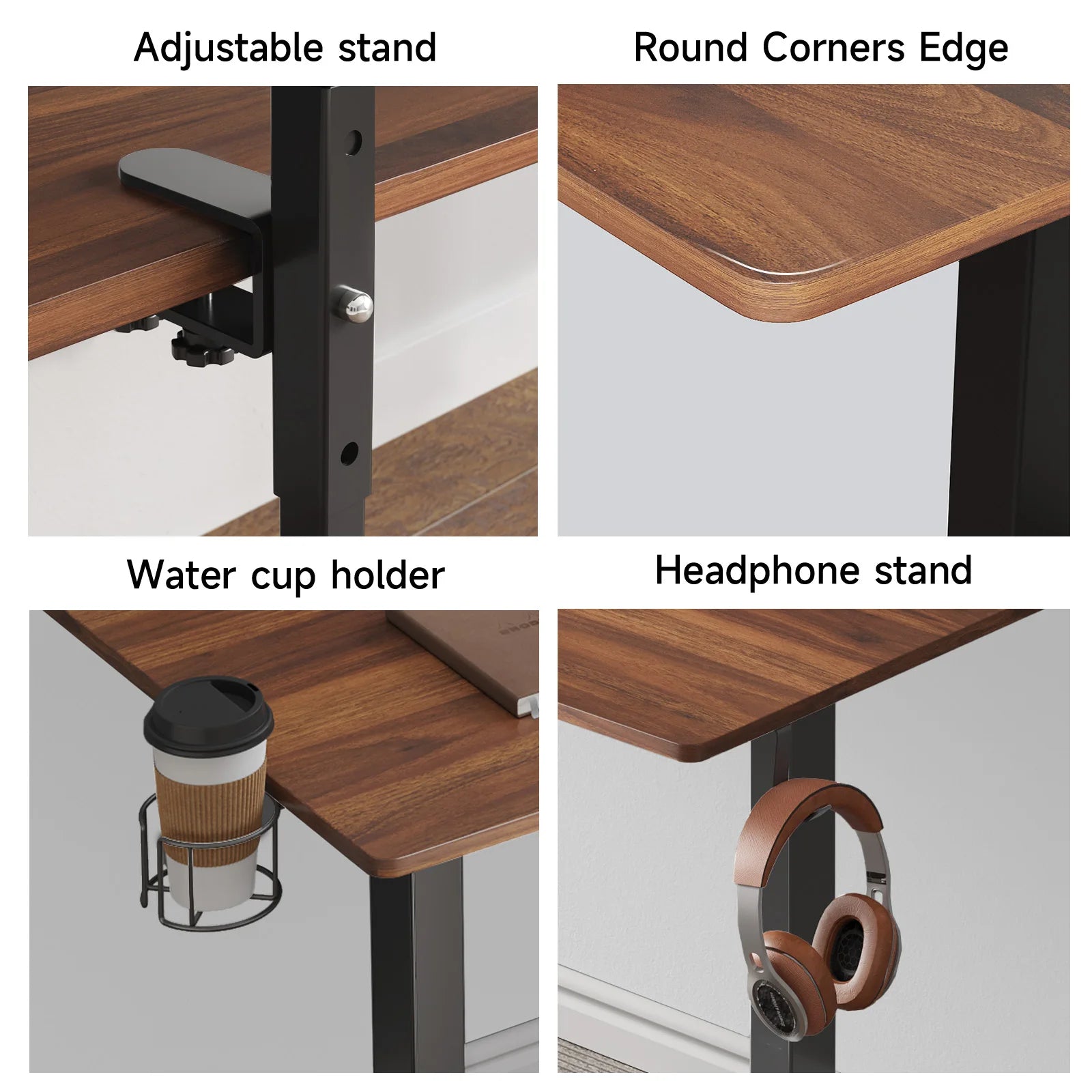 Adjustable stand

Round Corners Edge

Water cup holder

Headphone stand