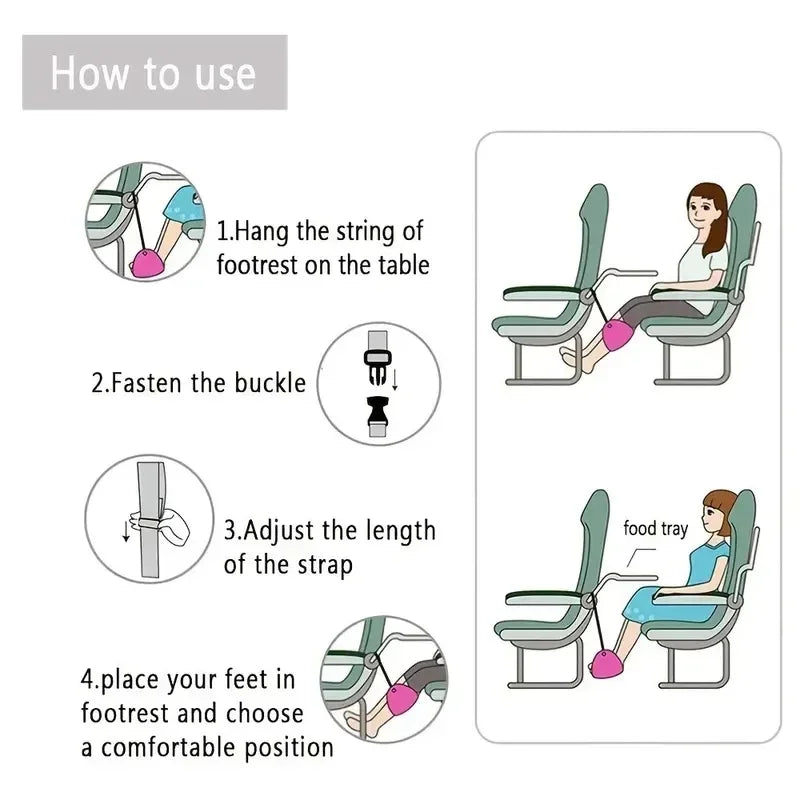 How to use

1.Hang the string of footrest on the table

2.Fasten the buckle

3.Adjust the length of the strap

4.place your feet in footrest and choose a comfortable position

food tray