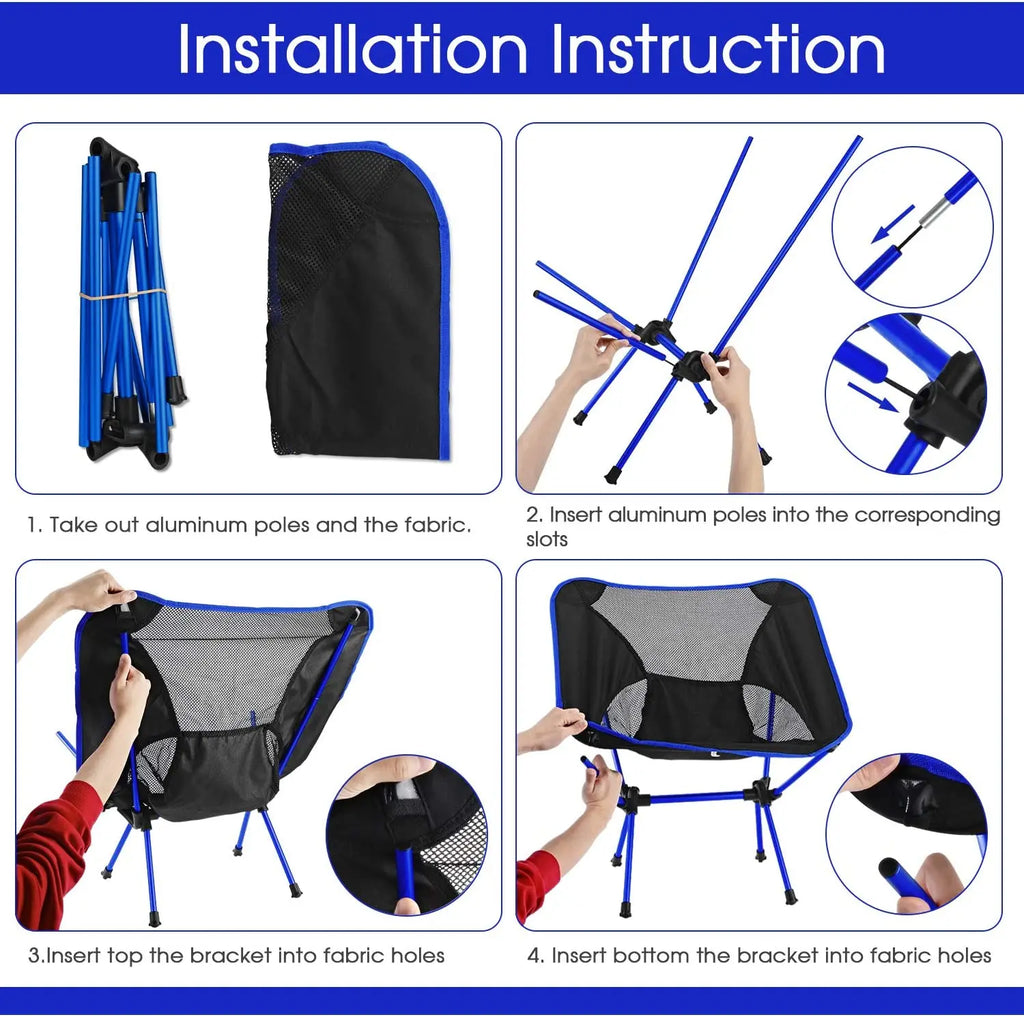 Installation Instruction

1. Take out aluminum poles and the fabric.

2. Insert aluminum poles into the corresponding slots

3.Insert top the bracket into fabric holes

4. Insert bottom the bracket into fabric holes