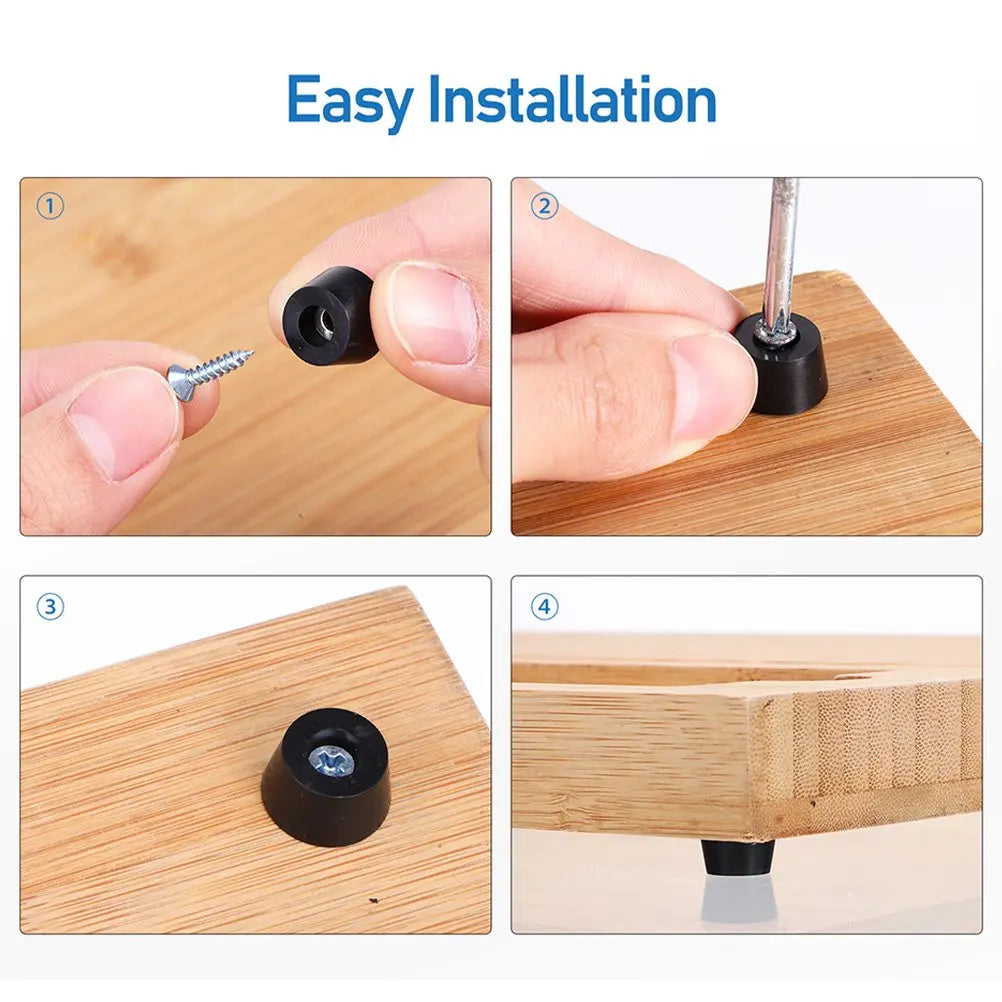 Easy Installation

①

②

③

④